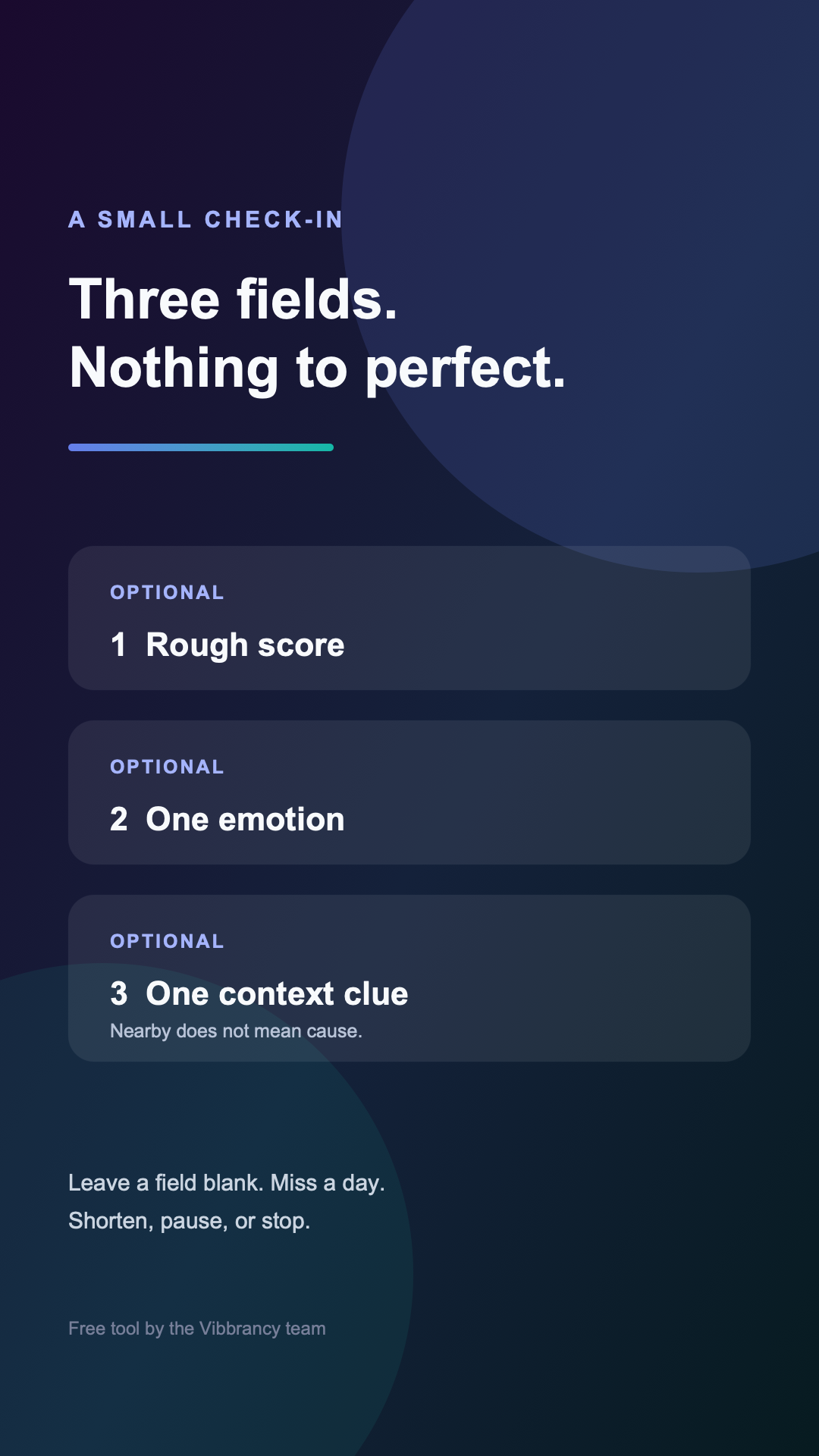 A SMALL CHECK-IN

Three fields.
Nothing to perfect.

OPTIONAL

1 Rough score

OPTIONAL

2 One emotion

OPTIONAL

3 One context clue

Nearby does not mean cause.

Leave a field blank. Miss a day.
Shorten, pause, or stop.

Free tool by the Vibbrancy team